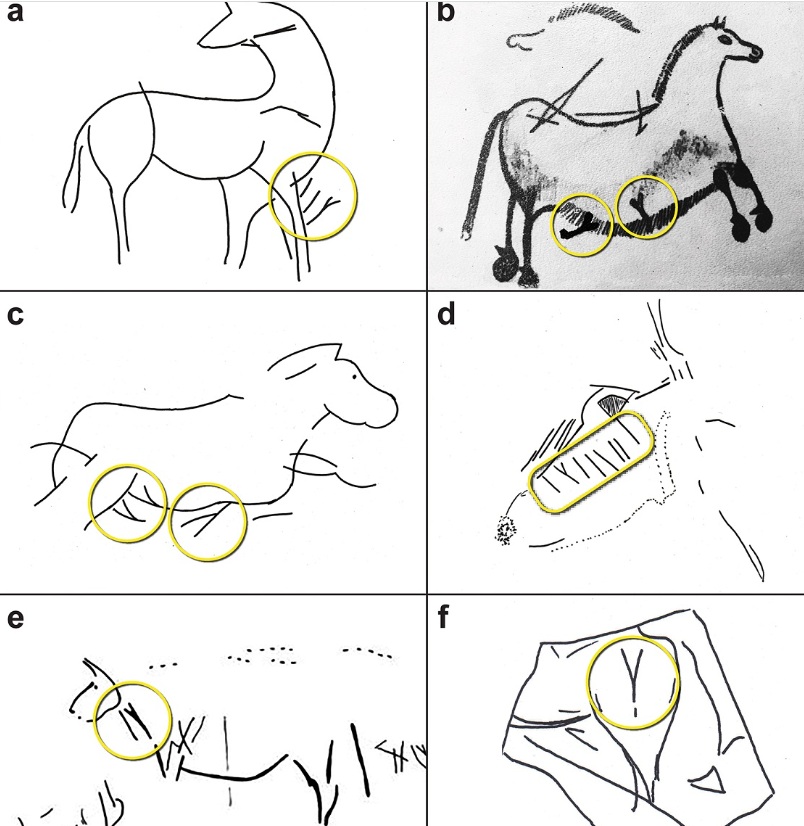 a

b

c

d

e

f