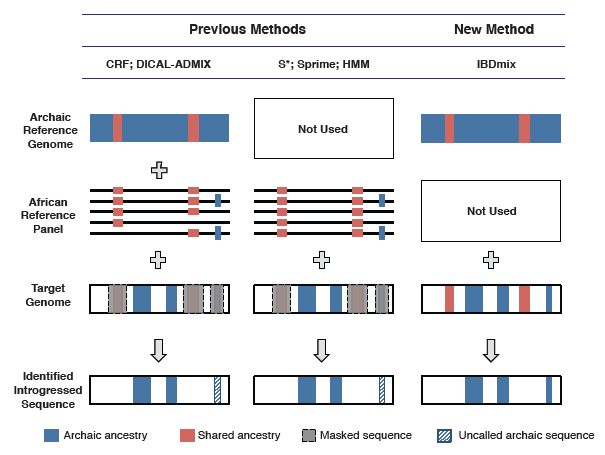 Previous Methods

New Method

CRF; DICAL-ADMIX

S*; Sprime; HMM

IBDmix

Archaic Reference Genome

Not Used

African Reference Panel

Not Used

Target Genome

Identified Introgressed Sequence

Archaic ancestry
Shared ancestry
Masked sequence
Uncalled archaic sequence